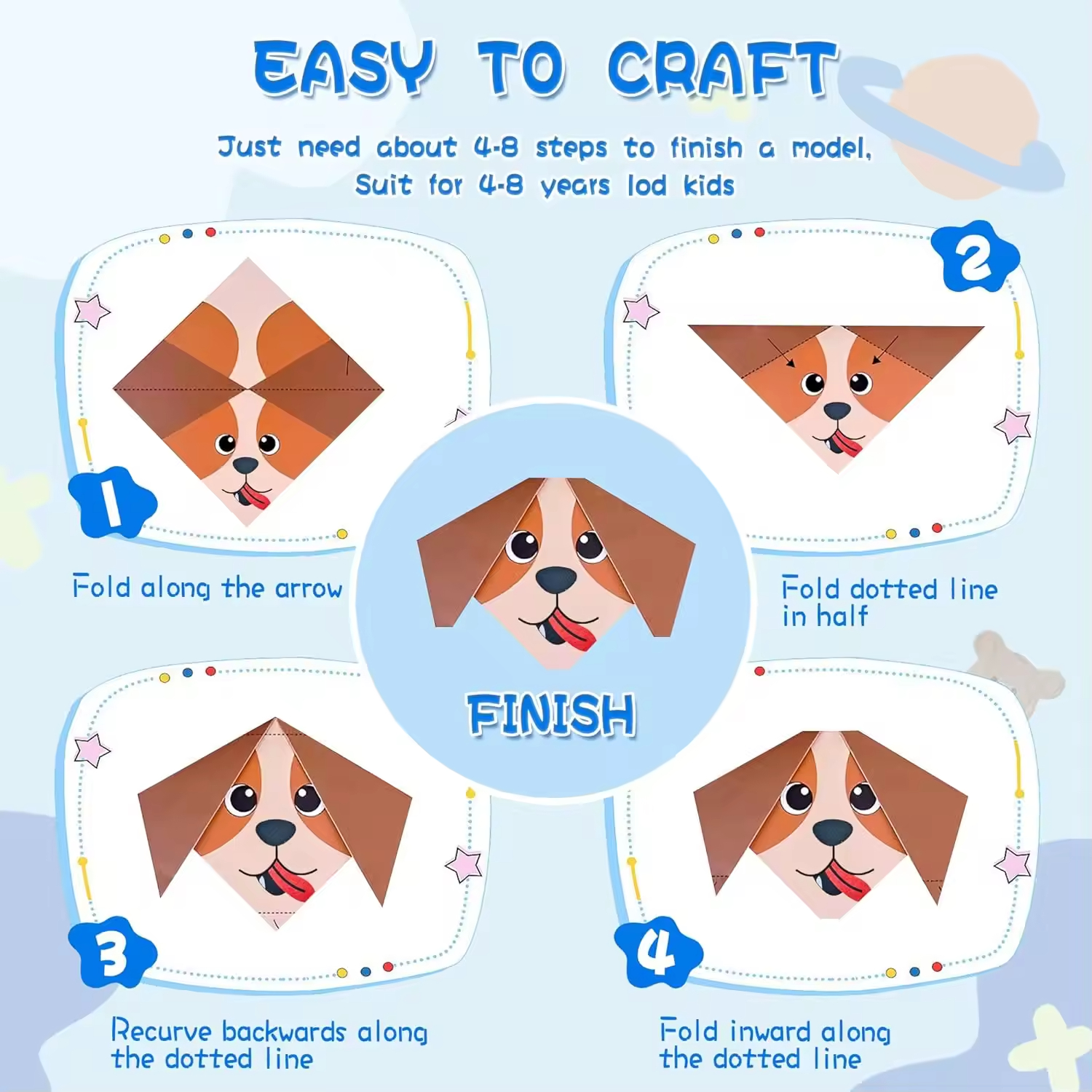 EASY TO CRAFT

Just need about 4-8 steps to finish a model, Suit for 4-8 years lod kids

1

Fold along the arrow

2

Fold dotted line in half

FINISH

3

Recurve backwards along the dotted line

4

Fold inward along the dotted line